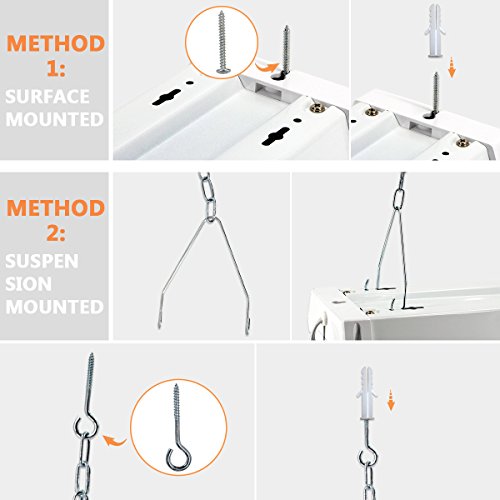 METHOD 1:
SURFACE MOUNTED

METHOD 2:
SUSPEN SION MOUNTED