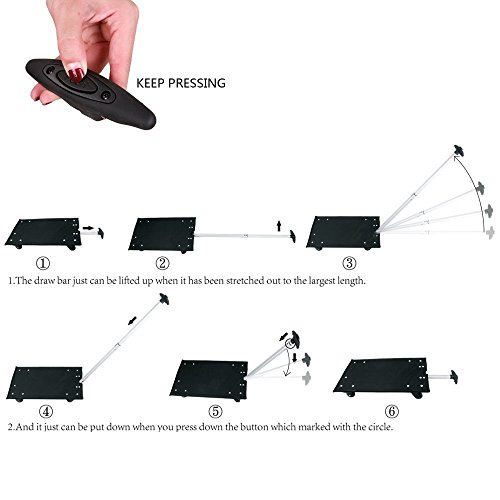 KEEP PRESSING

①

②

③

1.The draw bar just can be lifted up when it has been stretched out to the largest length.

④

⑤

⑥

2.And it just can be put down when you press down the button which marked with the circle.