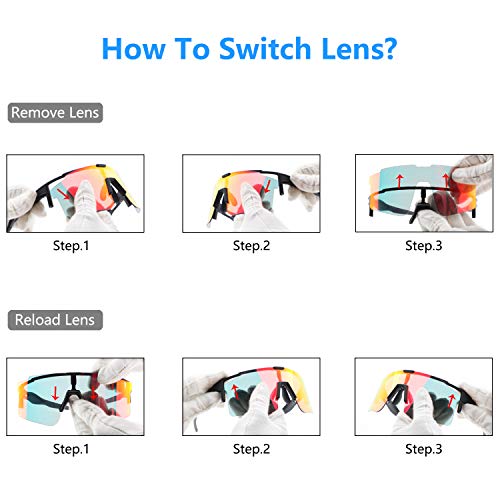 How To Switch Lens?

Remove Lens

Step.1

Step.2

Step.3

Reload Lens

Step.1

Step.2

Step.3