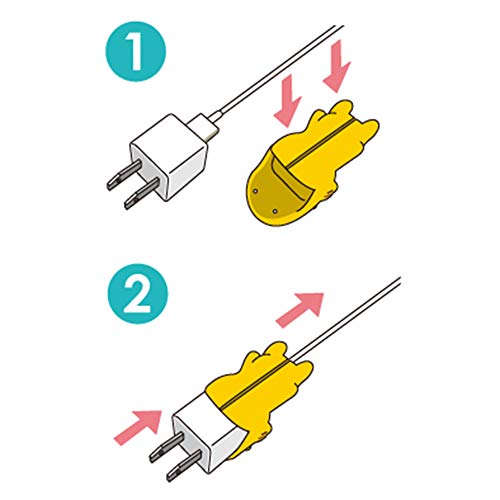 1

2