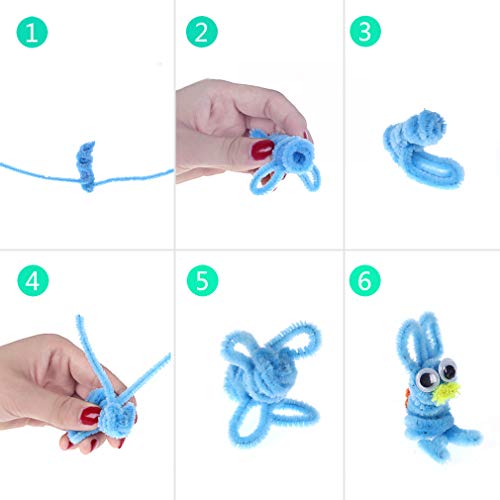 1

2

3

4

5

6