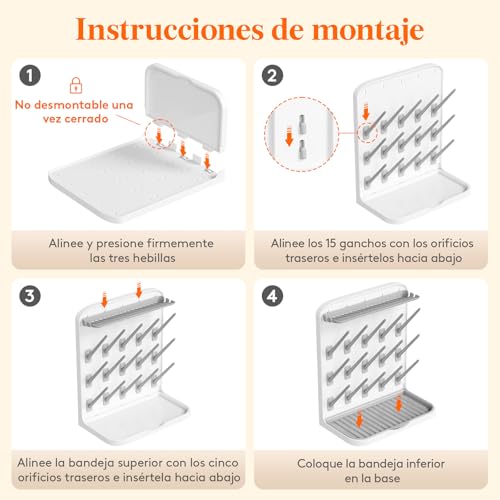 Instrucciones de montaje

1

No desmontable una vez cerrado

Alinee y presione firmemente las tres hebillas

2

Alinee los 15 ganchos con los orificios traseros e insértelos hacia abajo

3

Alinee la bandeja superior con los cinco orificios traseros e insértela hacia abajo

4

Coloque la bandeja inferior en la base