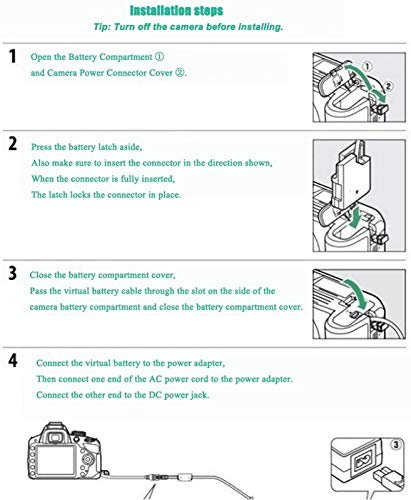 Installation steps

Tip: Turn off the camera before installing.

1 Open the Battery Compartment ①
and Camera Power Connector Cover ②.

①
②

2 Press the battery latch aside,
Also make sure to insert the connector in the direction shown,
When the connector is fully inserted,
The latch locks the connector in place.

3 Close the battery compartment cover,
Pass the virtual battery cable through the slot on the side of the camera battery compartment and close the battery compartment cover.

4 Connect the virtual battery to the power adapter,
Then connect one end of the AC power cord to the power adapter.
Connect the other end to the DC power jack.

③