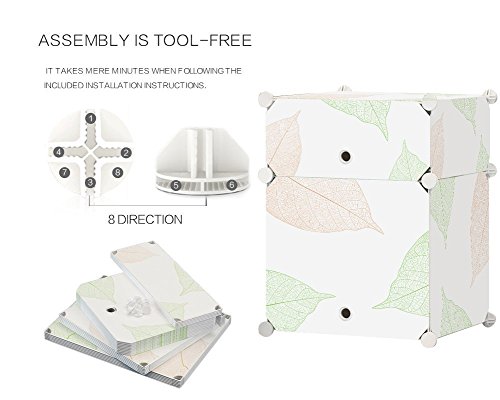 ASSEMBLY IS TOOL-FREE

IT TAKES MERE MINUTES WHEN FOLLOWING THE INCLUDED INSTALLATION INSTRUCTIONS.

1
4
2
7
8
3
5
6

8 DIRECTION