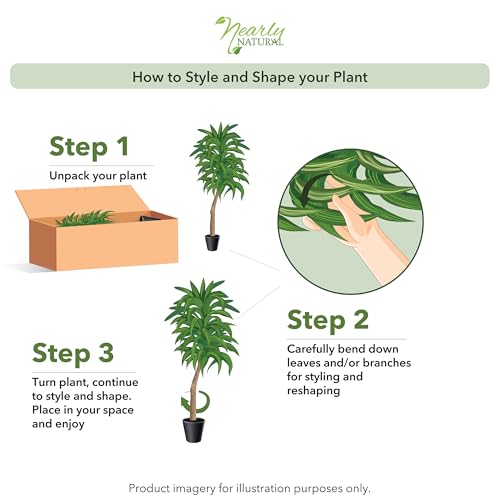 Nearly NATURAL

How to Style and Shape your Plant

Step 1

Unpack your plant

Step 2

Carefully bend down leaves and/or branches for styling and reshaping

Step 3

Turn plant, continue to style and shape. Place in your space and enjoy

Product imagery for illustration purposes only.