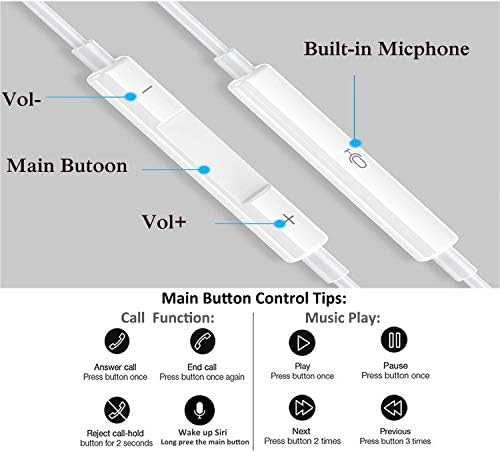 Built-in Micphone

Vol-

Main Butoon

Vol+

Main Button Control Tips:

Call Function:

Answer call
Press button once

End call
Press button once again

Reject call-hold
button for 2 seconds

Wake up Siri
Long pree the main button

Music Play:

Play
Press button once

Pause
Press button once

Next
Press button 2 times

Previous
Press button 3 times