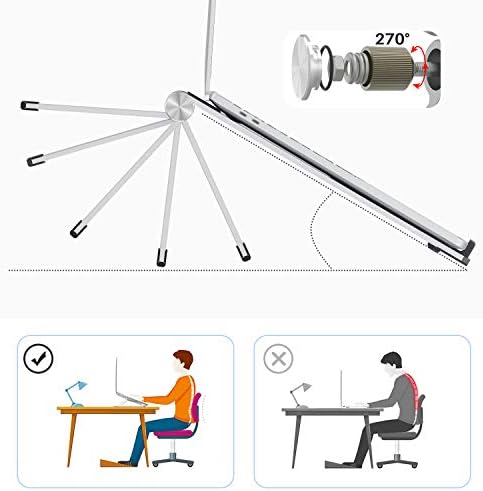 270°