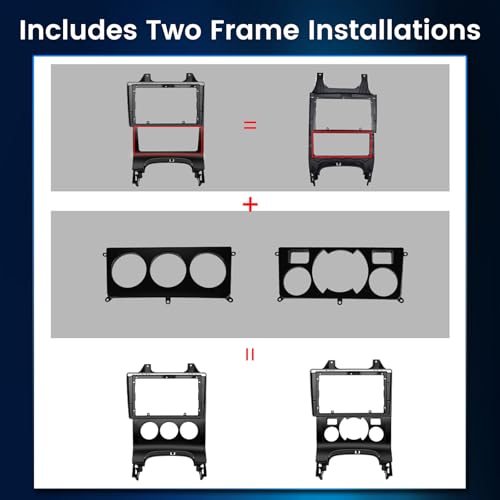 Includes Two Frame Installations

=

+

=