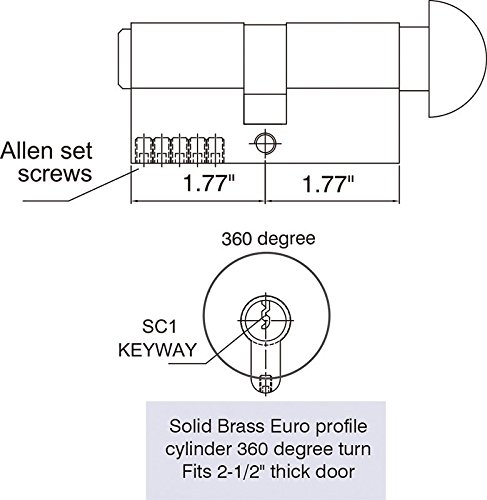 Allen set screws

1.77"

1.77"

360 degree

SC1 KEYWAY

Solid Brass Euro profile cylinder 360 degree turn Fits 2-1/2" thick door