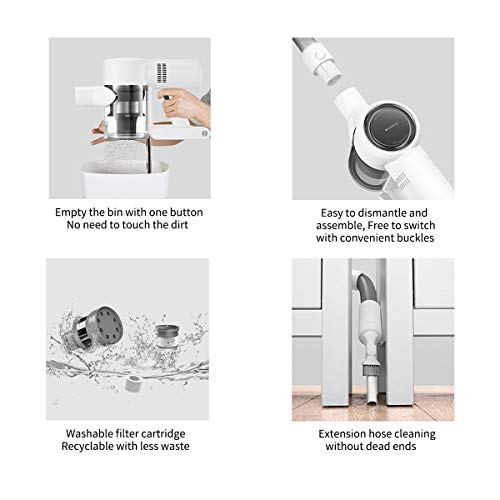 Empty the bin with one button
No need to touch the dirt

Easy to dismantle and
assemble, Free to switch
with convenient buckles

Washable filter cartridge
Recyclable with less waste

Extension hose cleaning
without dead ends