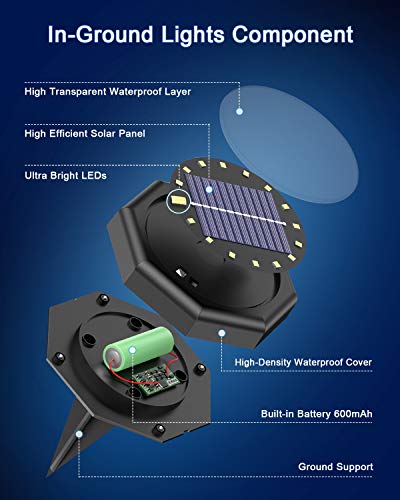 In-Ground Lights Component

High Transparent Waterproof Layer

High Efficient Solar Panel

Ultra Bright LEDs

High-Density Waterproof Cover

Built-in Battery 600mAh

Ground Support