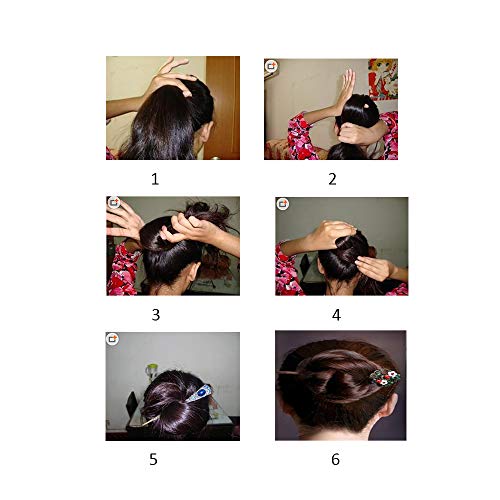 1

2

3

4

5

6