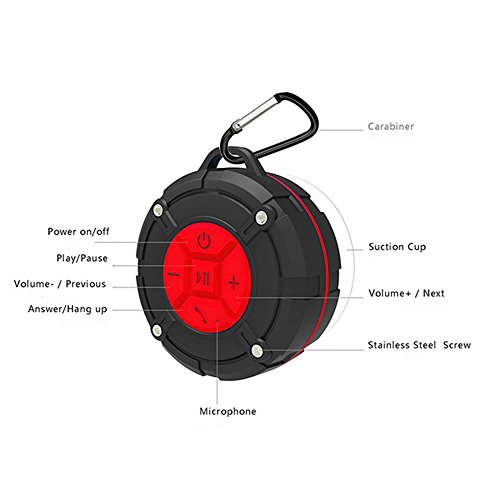 Carabiner

Power on/off

Play/Pause

Volume- / Previous

Answer/Hang up

Suction Cup

Volume+ / Next

Stainless Steel Screw

Microphone