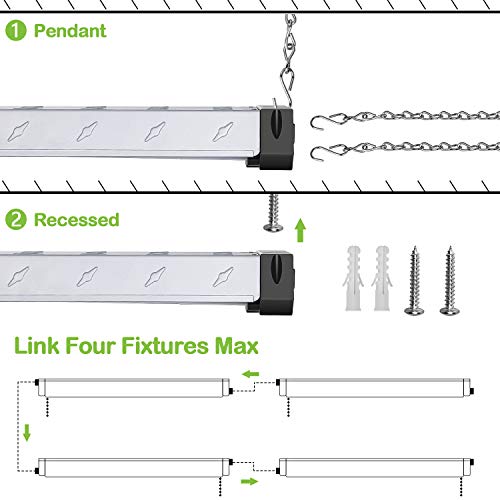 1 Pendant

2 Recessed

Link Four Fixtures Max