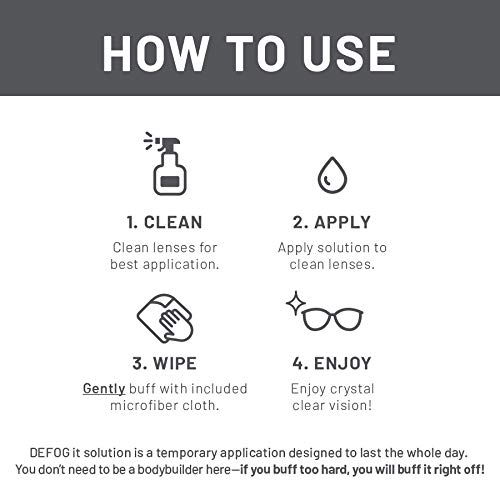 HOW TO USE

1. CLEAN
Clean lenses for best application.

2. APPLY
Apply solution to clean lenses.

3. WIPE
Gently buff with included microfiber cloth.

4. ENJOY
Enjoy crystal clear vision!

DEFOG it solution is a temporary application designed to last the whole day. You don't need to be a bodybuilder here—if you buff too hard, you will buff it right off!