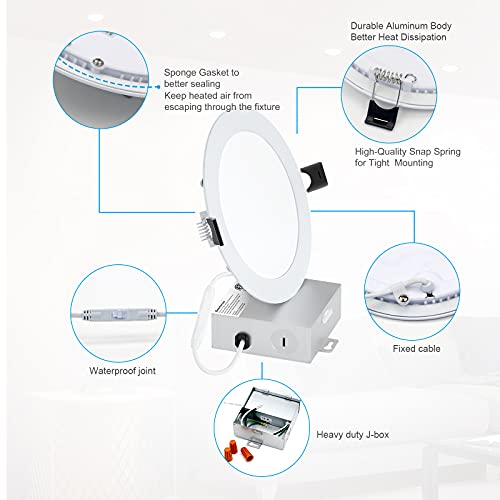 Durable Aluminum Body
Better Heat Dissipation

Sponge Gasket to better sealing
Keep heated air from escaping through the fixture

High-Quality Snap Spring for Tight Mounting

Fixed cable

Waterproof joint

Heavy duty J-box