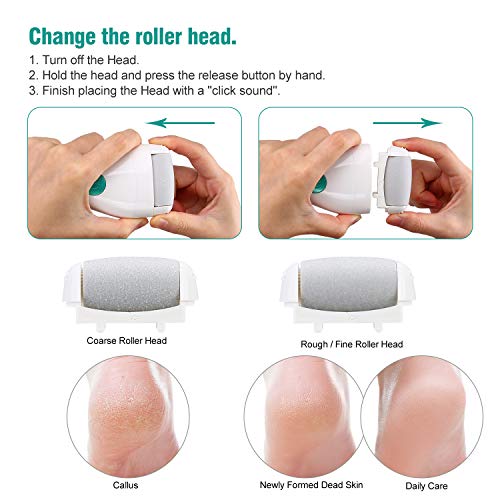 Change the roller head.

1. Turn off the Head.
2. Hold the head and press the release button by hand.
3. Finish placing the Head with a "click sound".

Coarse Roller Head

Rough / Fine Roller Head

Callus

Newly Formed Dead Skin

Daily Care