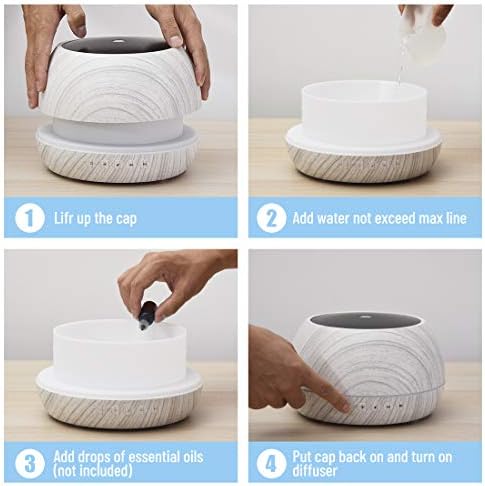 1 Lifr up the cap

2 Add water not exceed max line

3 Add drops of essential oils (not included)

4 Put cap back on and turn on diffuser