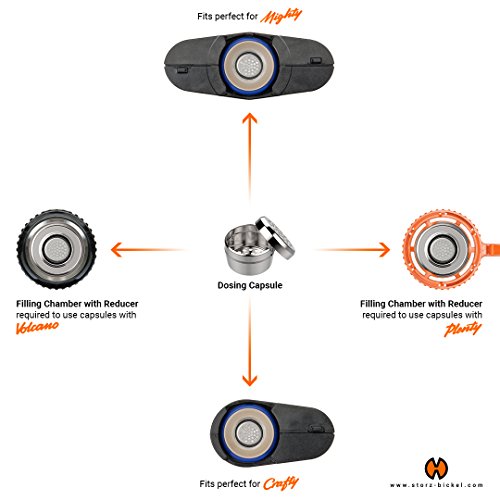 Fits perfect for Mighty

Filling Chamber with Reducer required to use capsules with Volcano

Dosing Capsule

Filling Chamber with Reducer required to use capsules with Plenty

Fits perfect for Crafty

www.storz-bickel.com