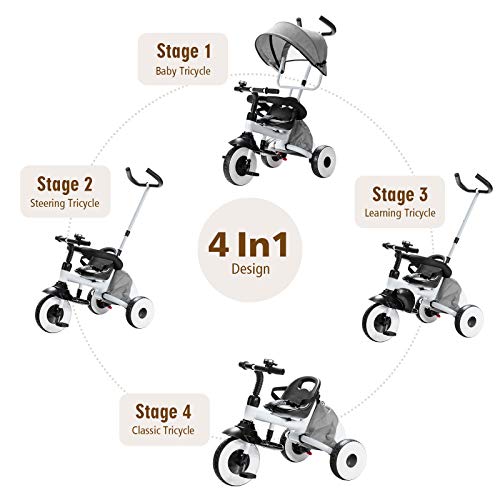 Stage 1
Baby Tricycle

Stage 2
Steering Tricycle

4 In1
Design

Stage 3
Learning Tricycle

Stage 4
Classic Tricycle