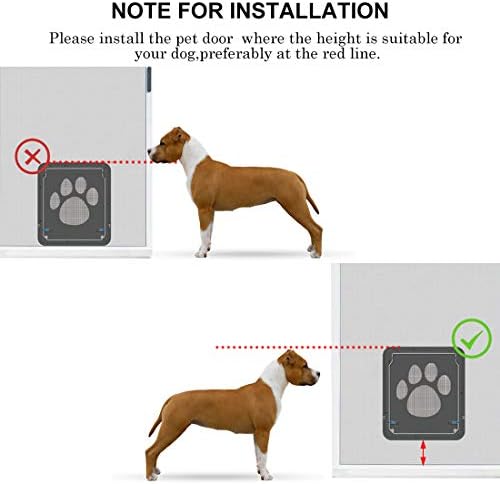 NOTE FOR INSTALLATION

Please install the pet door  where the height is suitable for your dog,preferably at the red line.