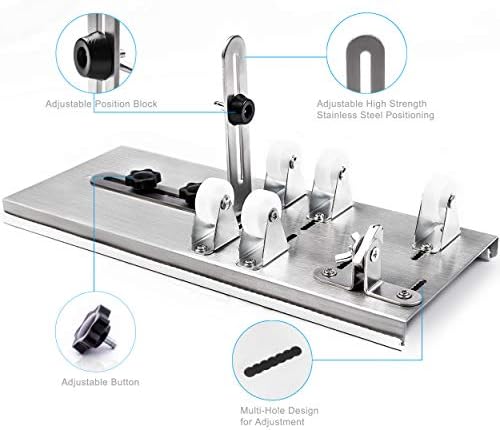 Adjustable Position Block

Adjustable High Strength
Stainless Steel Positioning

Adjustable Button

Multi-Hole Design
for Adjustment