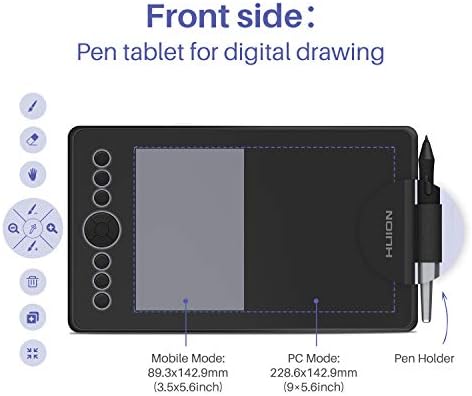 Front side:
Pen tablet for digital drawing

HUION

Mobile Mode:
89.3x142.9mm
(3.5x5.6inch)

PC Mode:
228.6x142.9mm
(9×5.6inch)

Pen Holder