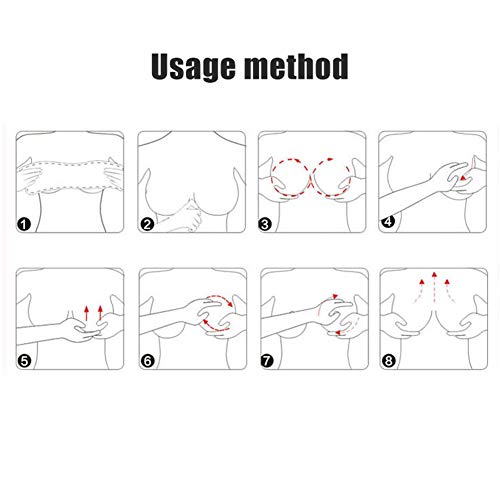 Usage method

1

2

3

4

5

6

7

8