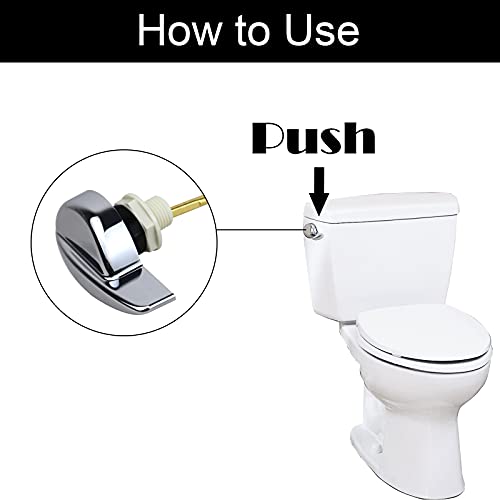 How to Use

Push