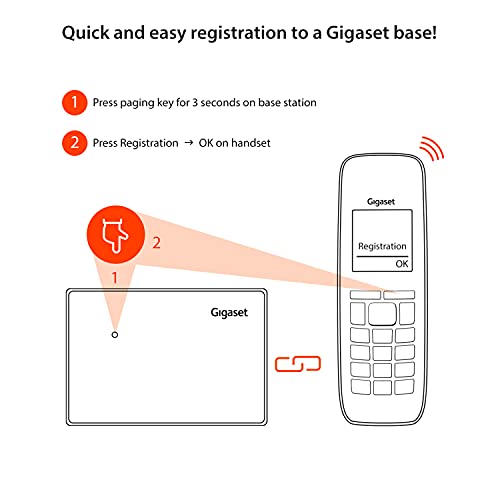 Quick and easy registration to a Gigaset base!

1 Press paging key for 3 seconds on base station

2 Press Registration → OK on handset

2

1

Gigaset

Gigaset

Registration

OK