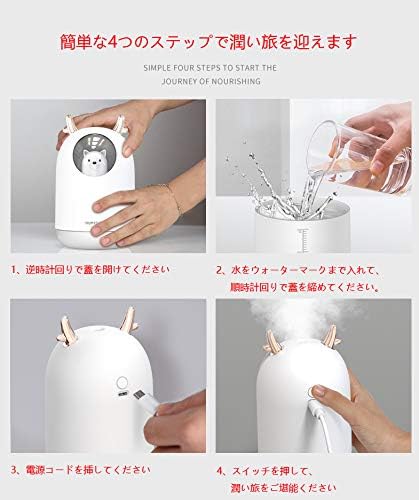 簡単な4つのステップで潤い旅を迎えます

SIMPLE FOUR STEPS TO START THE JOURNEY OF NOURISHING

1、逆時計回りで蓋を開けてください

2、水をウォーターマークまで入れて、順時計回りで蓋を締めてください。

3、電源コードを挿してください

4、スイッチを押して、潤い旅をご堪能ください