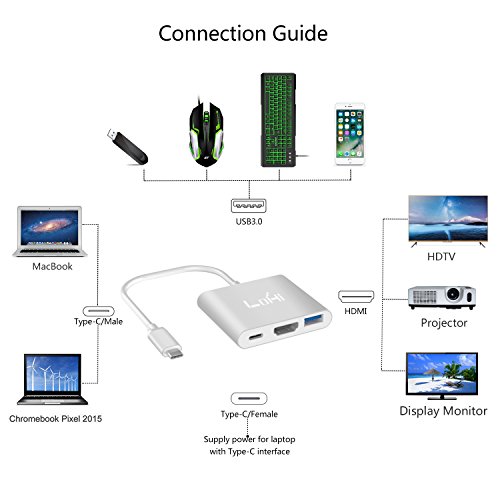 Connection Guide

USB3.0

MacBook

Type-C/Male

Chromebook Pixel 2015

LoHi

HDMI

HDTV

Projector

Display Monitor

Type-C/Female

Supply power for laptop with Type-C interface