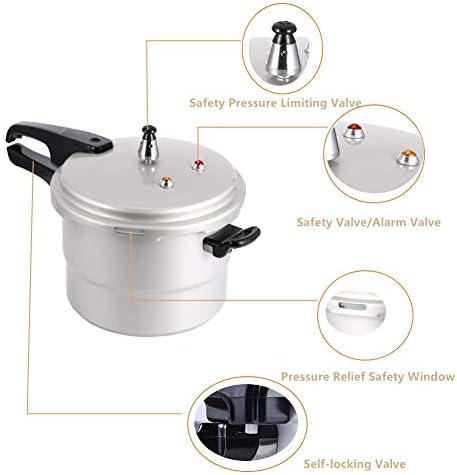 Safety Pressure Limiting Valve

Safety Valve/Alarm Valve

Pressure Relief Safety Window

Self-locking Valve