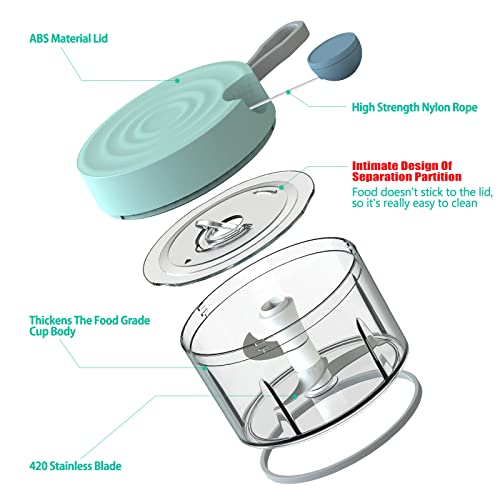 ABS Material Lid

High Strength Nylon Rope

Intimate Design Of Separation Partition

Food doesn't stick to the lid, so it's really easy to clean

Thickens The Food Grade Cup Body

420 Stainless Blade