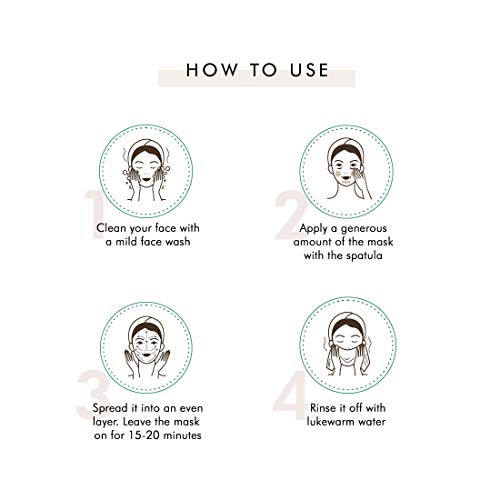 HOW TO USE

1
Clean your face with a mild face wash

2
Apply a generous amount of the mask with the spatula

3
Spread it into an even layer. Leave the mask on for 15-20 minutes

4
Rinse it off with lukewarm water