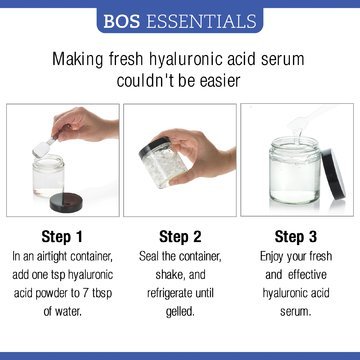 BOS ESSENTIALS

Making fresh hyaluronic acid serum couldn't be easier

Step 1
In an airtight container, add one tsp hyaluronic acid powder to 7 tbsp of water.

Step 2
Seal the container, shake, and refrigerate until gelled.

Step 3
Enjoy your fresh and effective hyaluronic acid serum.