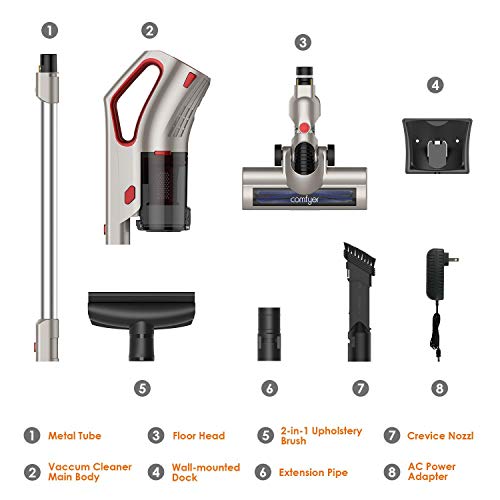 1
2
3
4
comfyer
5
6
7
8

1 Metal Tube
2 Vaccum Cleaner Main Body
3 Floor Head
4 Wall-mounted Dock
5 2-in-1 Upholstery Brush
6 Extension Pipe
7 Crevice Nozzl
8 AC Power Adapter