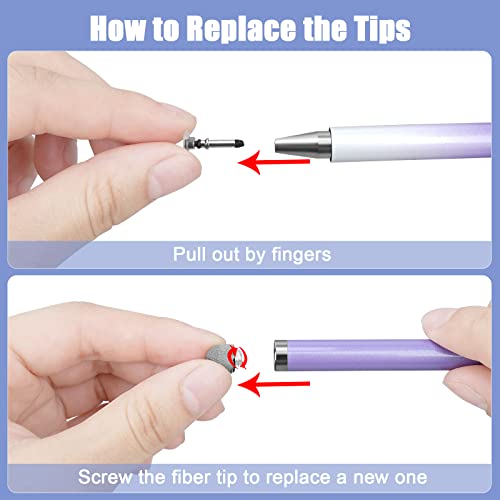 How to Replace the Tips

Pull out by fingers

Screw the fiber tip to replace a new one