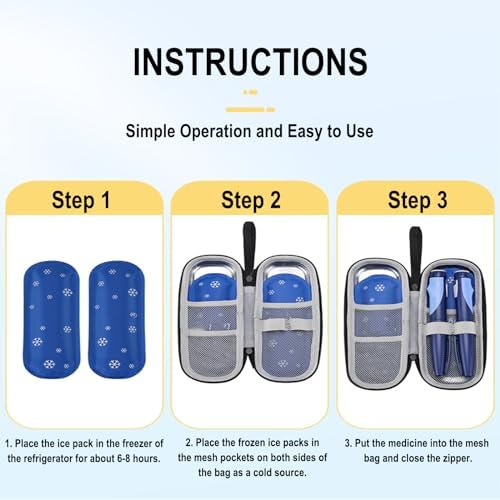 INSTRUCTIONS

Simple Operation and Easy to Use

Step 1

Step 2

Step 3

1. Place the ice pack in the freezer of the refrigerator for about 6-8 hours.

2. Place the frozen ice packs in the mesh pockets on both sides of the bag as a cold source.

3. Put the medicine into the mesh bag and close the zipper.