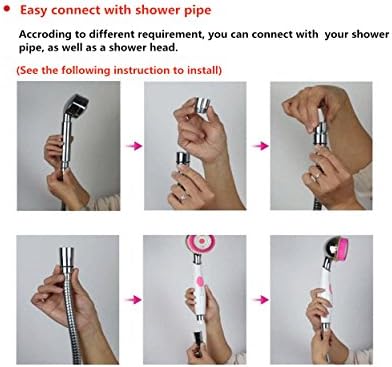 • Easy connect with shower pipe

Accroding to different requirement, you can connect with your shower pipe, as well as a shower head.

(See the following instruction to install)