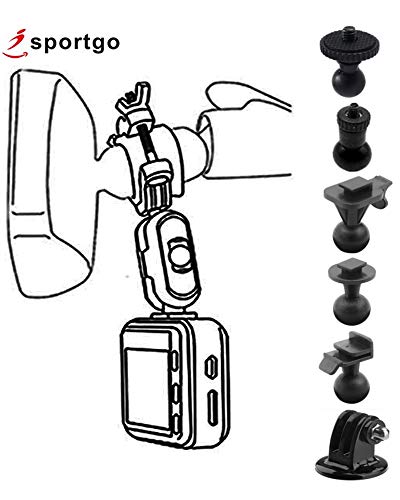 isportgo