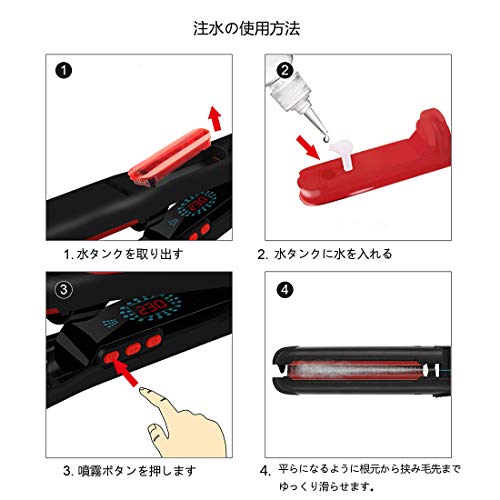 注水の使用方法

1

230

1. 水タンクを取り出す

2

2. 水タンクに水を入れる

3

230

3. 噴霧ボタンを押します

4

4. 平らになるように根元から挟み毛先までゆっくり滑らせます。