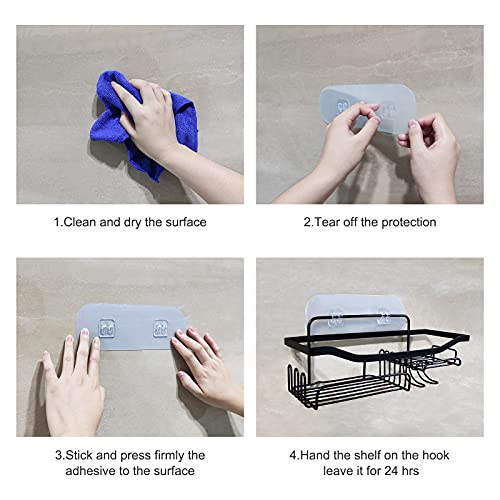 1.Clean and dry the surface

2.Tear off the protection

3.Stick and press firmly the adhesive to the surface

4.Hand the shelf on the hook leave it for 24 hrs