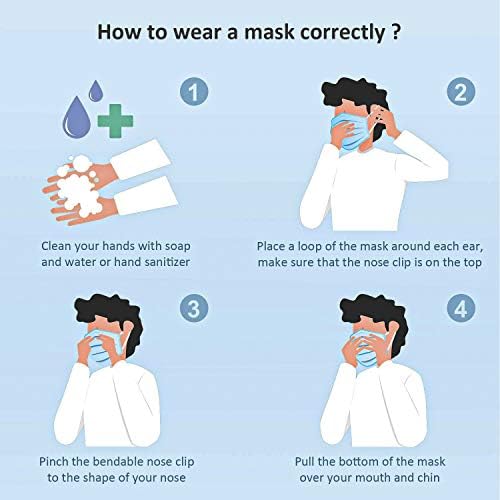 How to wear a mask correctly ?

1

Clean your hands with soap and water or hand sanitizer

2

Place a loop of the mask around each ear, make sure that the nose clip is on the top

3

Pinch the bendable nose clip to the shape of your nose

4

Pull the bottom of the mask over your mouth and chin