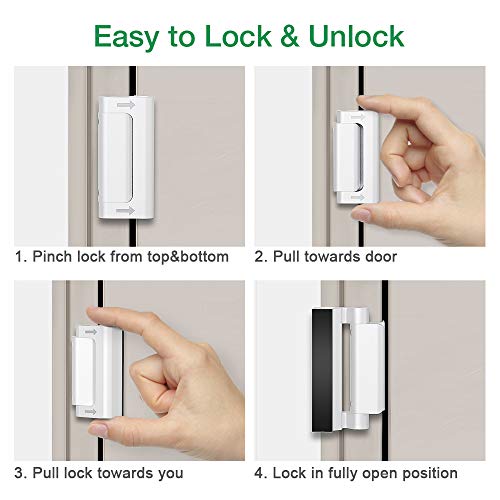 Easy to Lock & Unlock

1. Pinch lock from top&bottom

2. Pull towards door

3. Pull lock towards you

4. Lock in fully open position