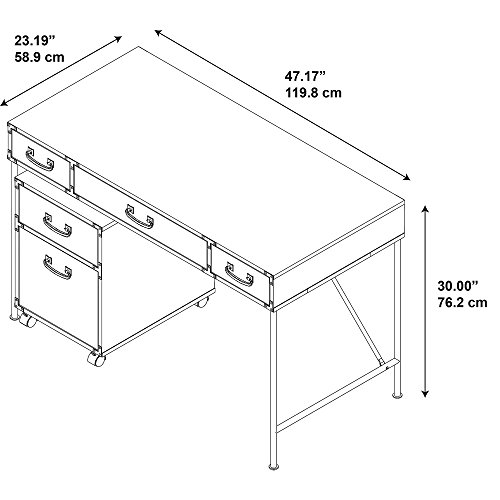 23.19”
58.9 cm

47.17”
119.8 cm

30.00”
76.2 cm