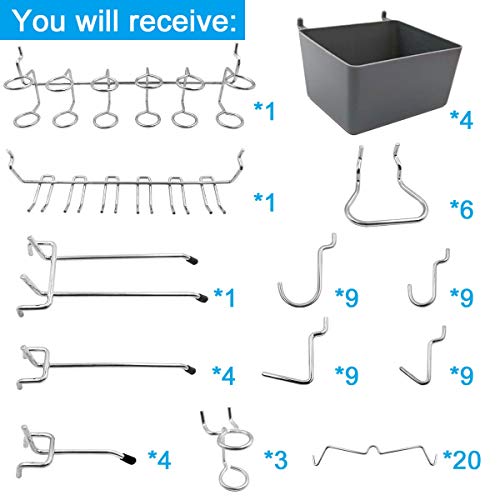 You will receive:

*1

*4

*1

*6

*1

*9

*9

*4

*9

*9

*4

*3

*20