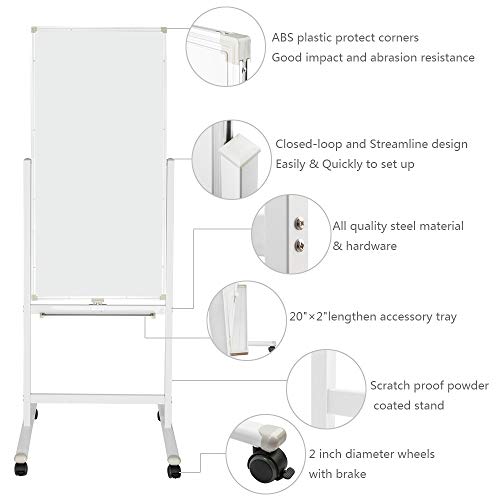 ABS plastic protect corners
Good impact and abrasion resistance

Closed-loop and Streamline design
Easily & Quickly to set up

All quality steel material
& hardware

20"×2"lengthen accessory tray

Scratch proof powder
coated stand

2 inch diameter wheels
with brake