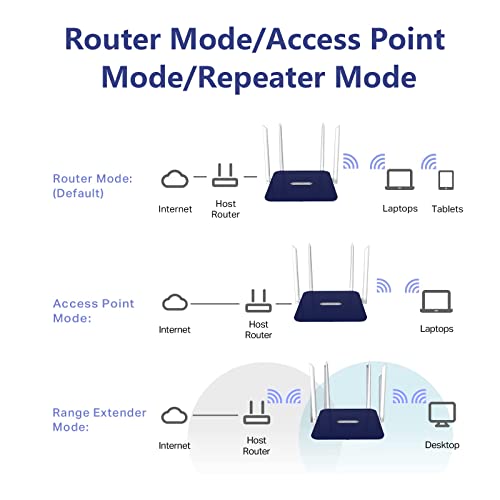 Router Mode/Access Point Mode/Repeater Mode

Router Mode: (Default)

Internet

Host Router

Laptops

Tablets

Access Point Mode:

Internet

Host Router

Laptops

Range Extender Mode:

Internet

Host Router

Desktop