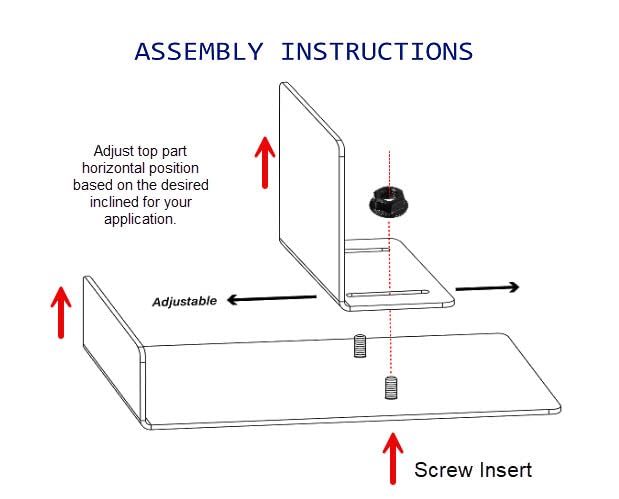 ASSEMBLY INSTRUCTIONS

Adjust top part horizontal position based on the desired inclined for your application.

Adjustable

Screw Insert